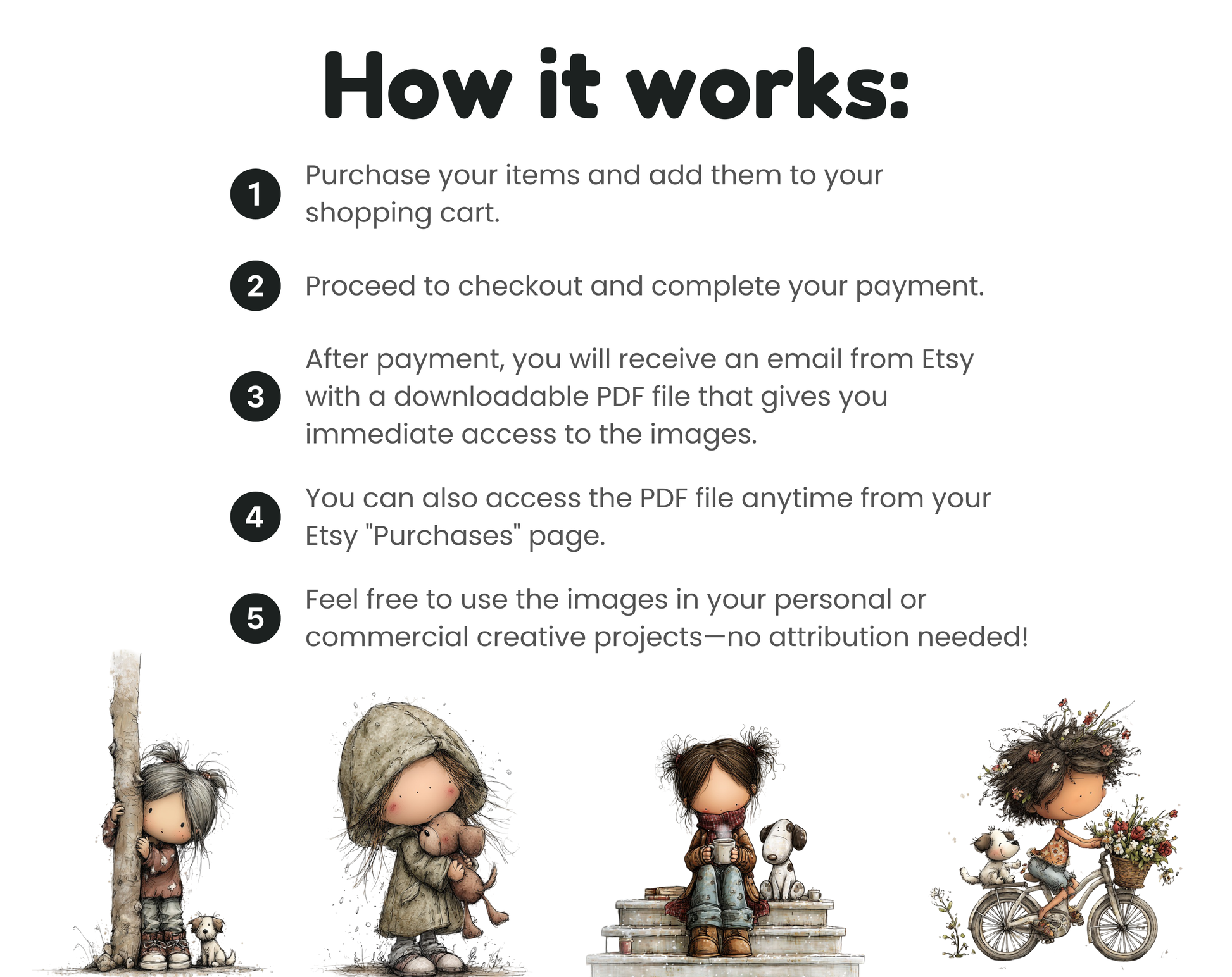 How it works:

1 Purchase your items and add them to your shopping cart.

2 Proceed to checkout and complete your payment.

3 After payment, you will receive an email from Etsy with a downloadable PDF file that gives you immediate access to the images.

4 You can also access the PDF file anytime from your Etsy "Purchases" page.

5 Feel free to use the images in your personal or commercial creative projects—no attribution needed!