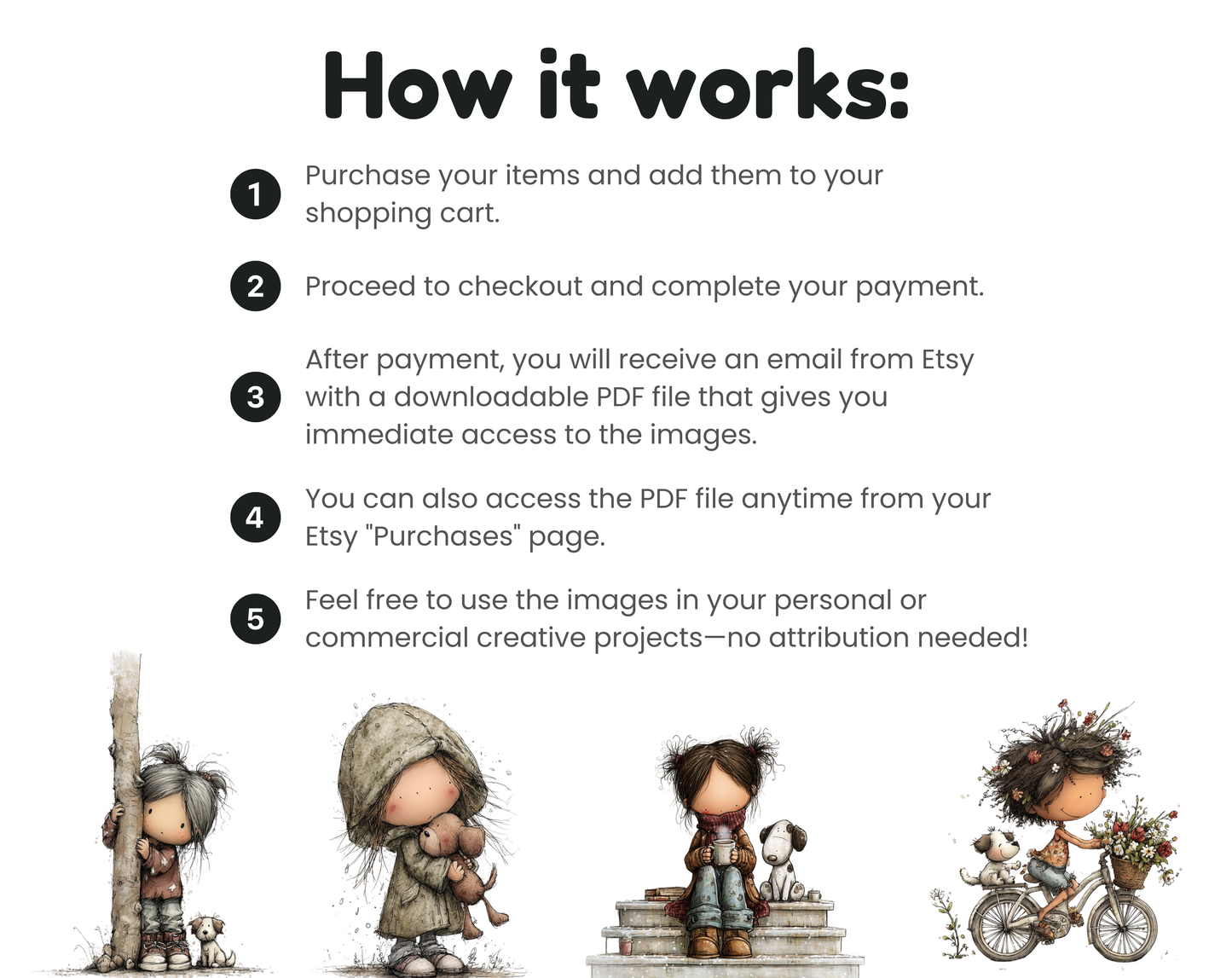 How it works:

1 Purchase your items and add them to your shopping cart.

2 Proceed to checkout and complete your payment.

3 After payment, you will receive an email from Etsy with a downloadable PDF file that gives you immediate access to the images.

4 You can also access the PDF file anytime from your Etsy "Purchases" page.

5 Feel free to use the images in your personal or commercial creative projects—no attribution needed!